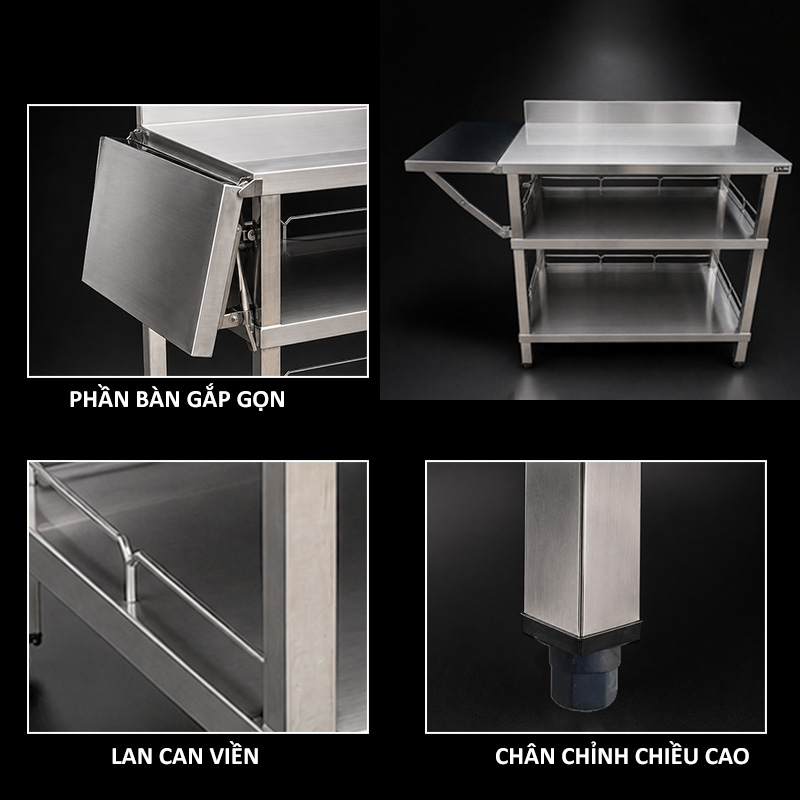 PHẦN BÀN GẮP GỌN

LAN CAN VIỀN

CHÂN CHỈNH CHIỀU CAO