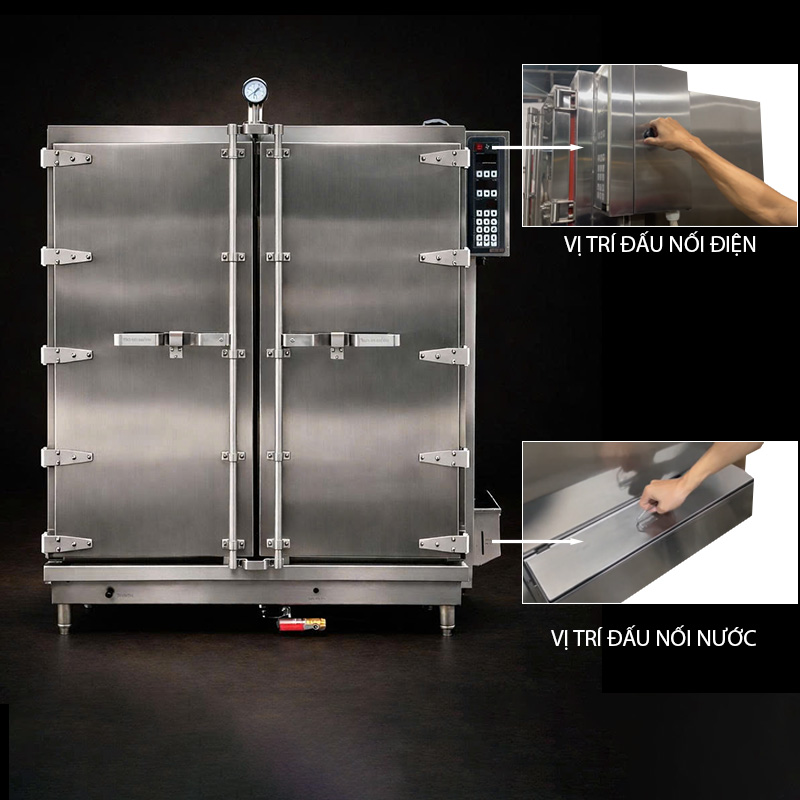 VỊ TRÍ ĐẤU NỐI ĐIỆN

VỊ TRÍ ĐẤU NỐI NƯỚC